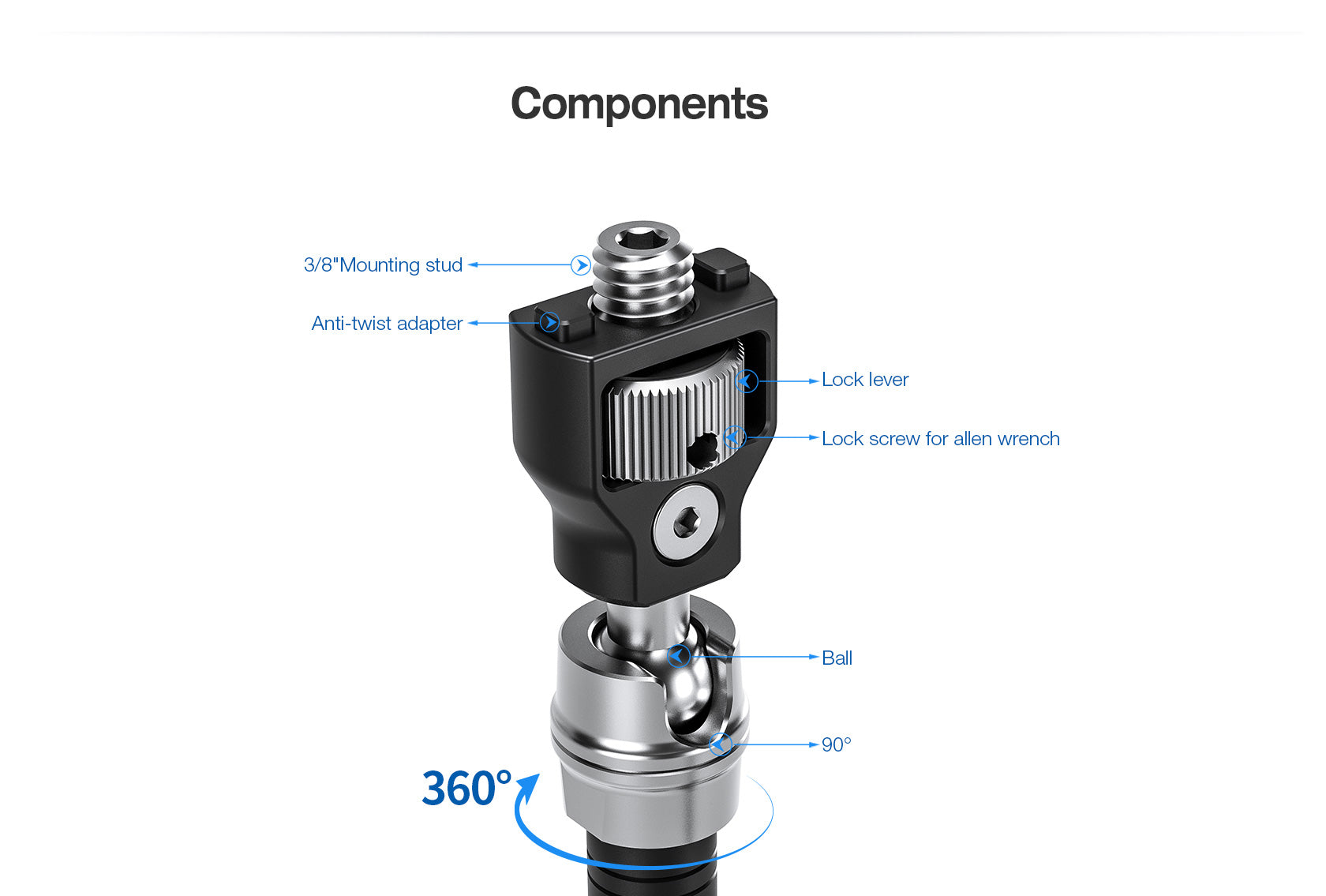 Components

3/8"Mounting stud

Anti-twist adapter

Lock lever

Lock screw for allen wrench

Ball

90°

360°