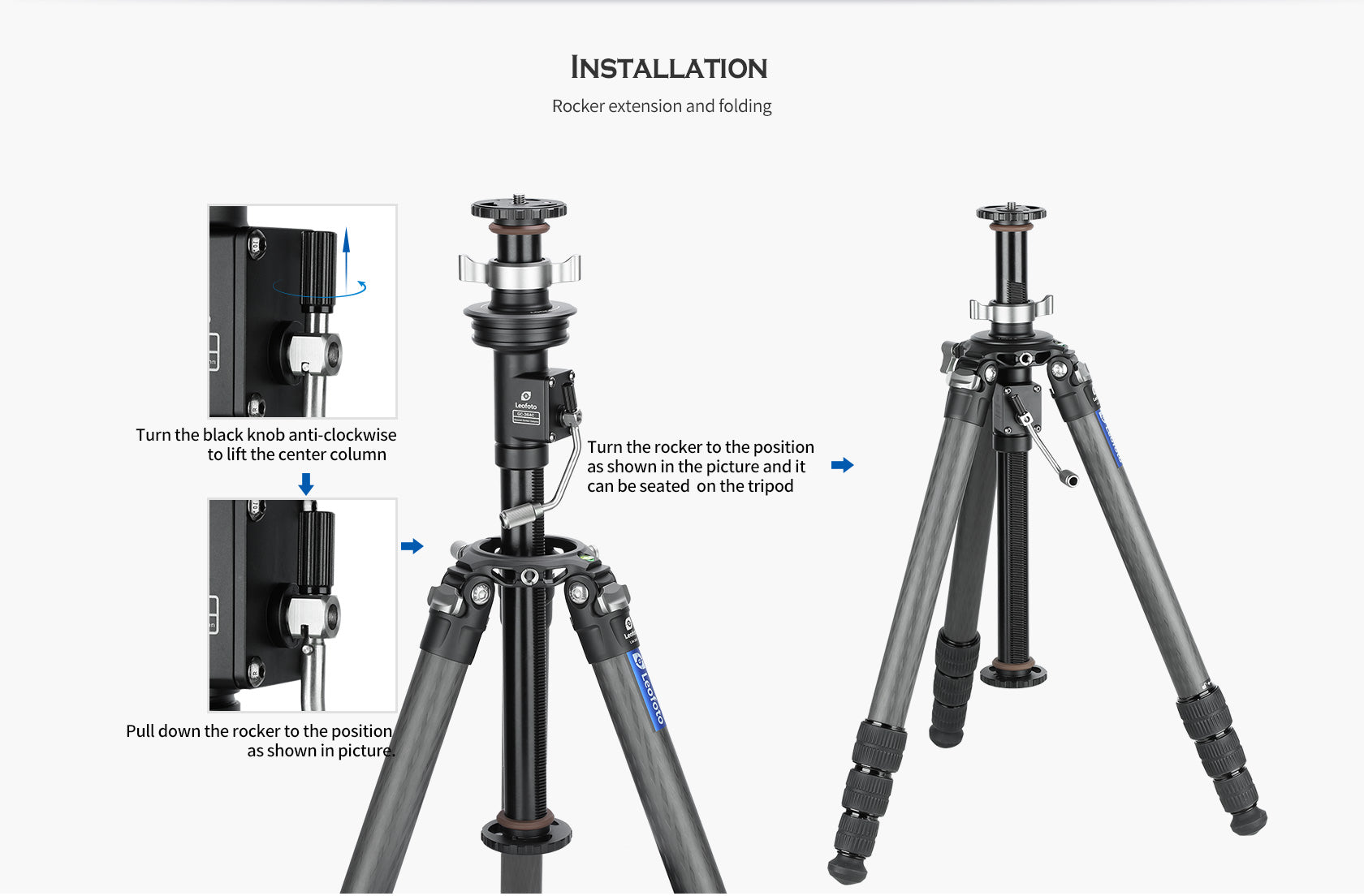 INSTALLATION

Rocker extension and folding

Turn the black knob anti-clockwise to lift the center column

Pull down the rocker to the position as shown in picture.

Leofoto
GC-364C

Turn the rocker to the position as shown in the picture and it can be seated on the tripod

Leofoto