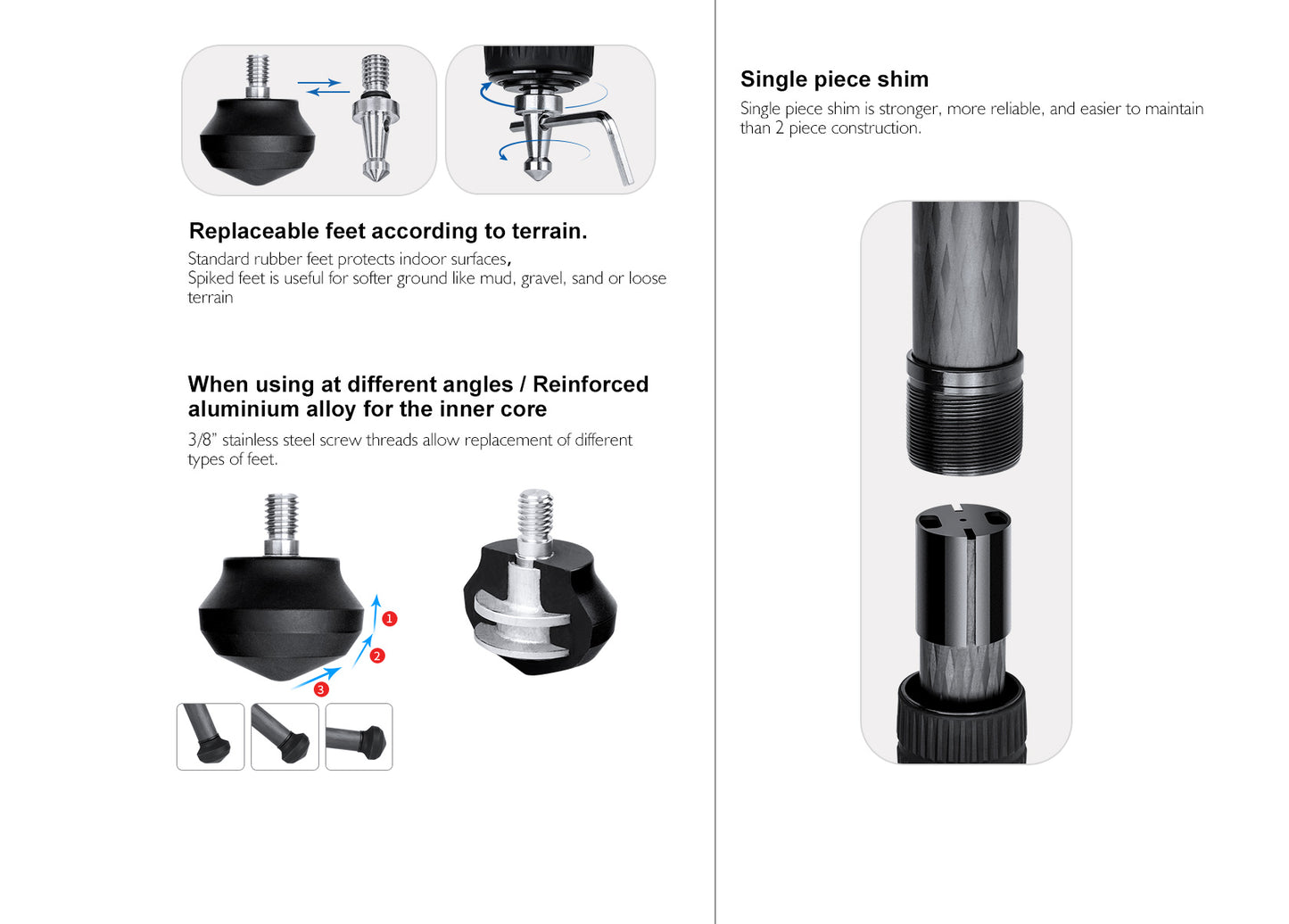 Replaceable feet according to terrain.
Standard rubber feet protects indoor surfaces,
Spiked feet is useful for softer ground like mud, gravel, sand or loose terrain

When using at different angles / Reinforced aluminium alloy for the inner core
3/8" stainless steel screw threads allow replacement of different types of feet.

1
2
3

Single piece shim
Single piece shim is stronger, more reliable, and easier to maintain than 2 piece construction.